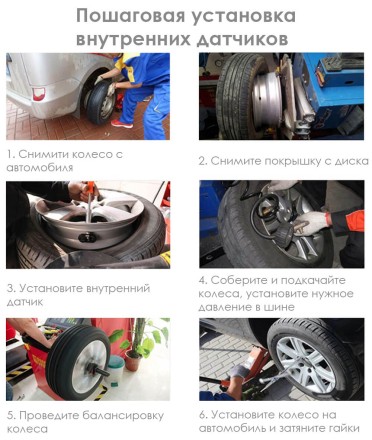 Пошаговая установка внутренних датчиков

1. Снимити колесо с автомобиля

2. Снимите покрышку с диска

3. Установите внутренний датчик

4. Соберите и подкачайте колеса, установите нужное давление в шине

5. Проведите балансировку колеса

6. Установите колесо на автомобиль и затяните гайки