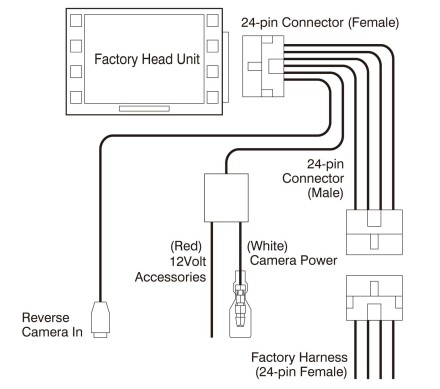 Factory Head Unit

24-pin Connector (Female)

24-pin Connector (Male)

(Red) 12Volt Accessories

(White) Camera Power

Reverse Camera In

Factory Harness (24-pin Female)